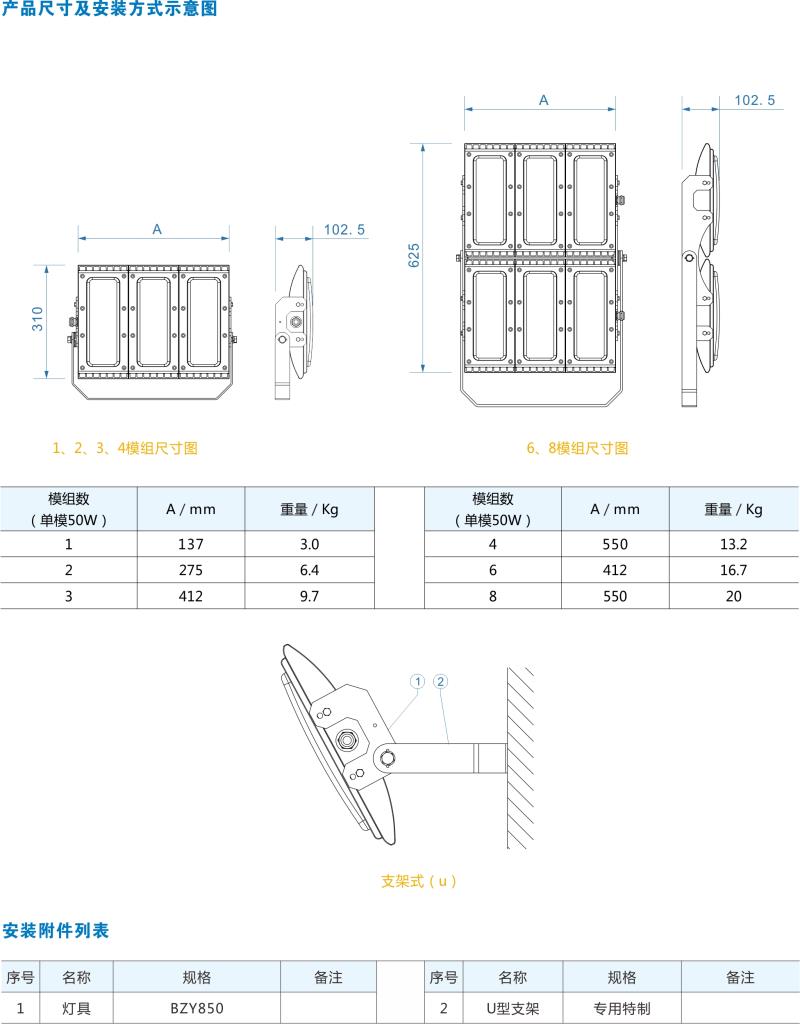 产品尺寸及安装方式示意图

A
102.5
310

A
102.5
625

1、2、3、4模组尺寸图

6、8模组尺寸图

| 模组数（单模50W） | A / mm | 重量 / Kg |
|---|---|---|
| 1 | 137 | 3.0 |
| 2 | 275 | 6.4 |
| 3 | 412 | 9.7 |

| 模组数（单模50W） | A / mm | 重量 / Kg |
|---|---|---|
| 4 | 550 | 13.2 |
| 6 | 412 | 16.7 |
| 8 | 550 | 20 |

1
2

支架式（u）

安装附件列表

| 序号 | 名称 | 规格 | 备注 |
|---|---|---|---|
| 1 | 灯具 | BZY850 | |

| 序号 | 名称 | 规格 | 备注 |
|---|---|---|---|
| 2 | U型支架 | 专用特制 | |