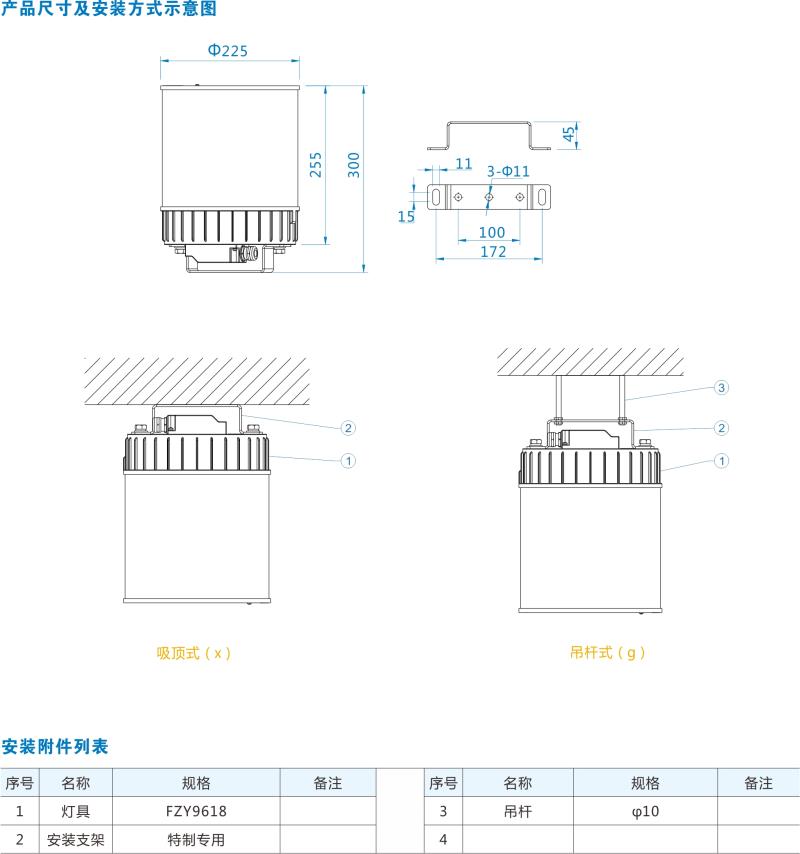 产品尺寸及安装方式示意图

Φ225

255

300

45

11

3-Φ11

15

100

172

2

1

3

2

1

吸顶式（x）

吊杆式（g）

安装附件列表

| 序号 | 名称 | 规格 | 备注 |
|---|---|---|---|
| 1 | 灯具 | FZY9618 | |
| 2 | 安装支架 | 特制专用 | |

| 序号 | 名称 | 规格 | 备注 |
|---|---|---|---|
| 3 | 吊杆 | φ10 | |
| 4 | | | |