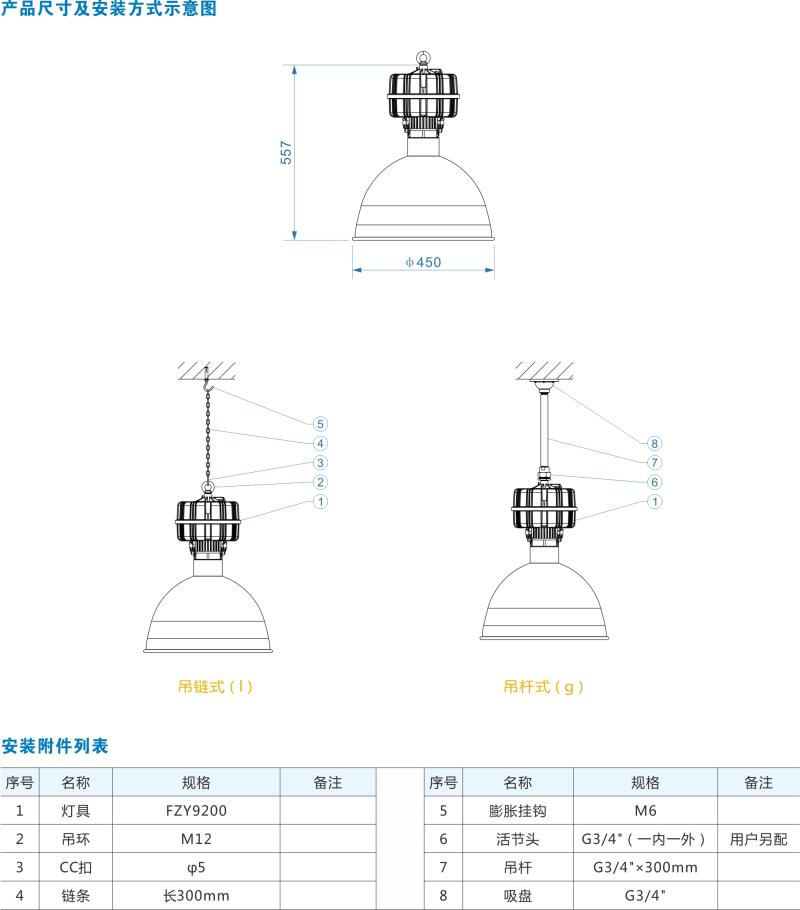 产品尺寸及安装方式示意图

557

ϕ450

5
4
3
2
1

8
7
6
1

吊链式（l）

吊杆式（g）

安装附件列表

| 序号 | 名称 | 规格 | 备注 |
|---|---|---|---|
| 1 | 灯具 | FZY9200 | |
| 2 | 吊环 | M12 | |
| 3 | CC扣 | φ5 | |
| 4 | 链条 | 长300mm | |

| 序号 | 名称 | 规格 | 备注 |
|---|---|---|---|
| 5 | 膨胀挂钩 | M6 | |
| 6 | 活节头 | G3/4"（一内一外） | 用户另配 |
| 7 | 吊杆 | G3/4"×300mm | |
| 8 | 吸盘 | G3/4" | |