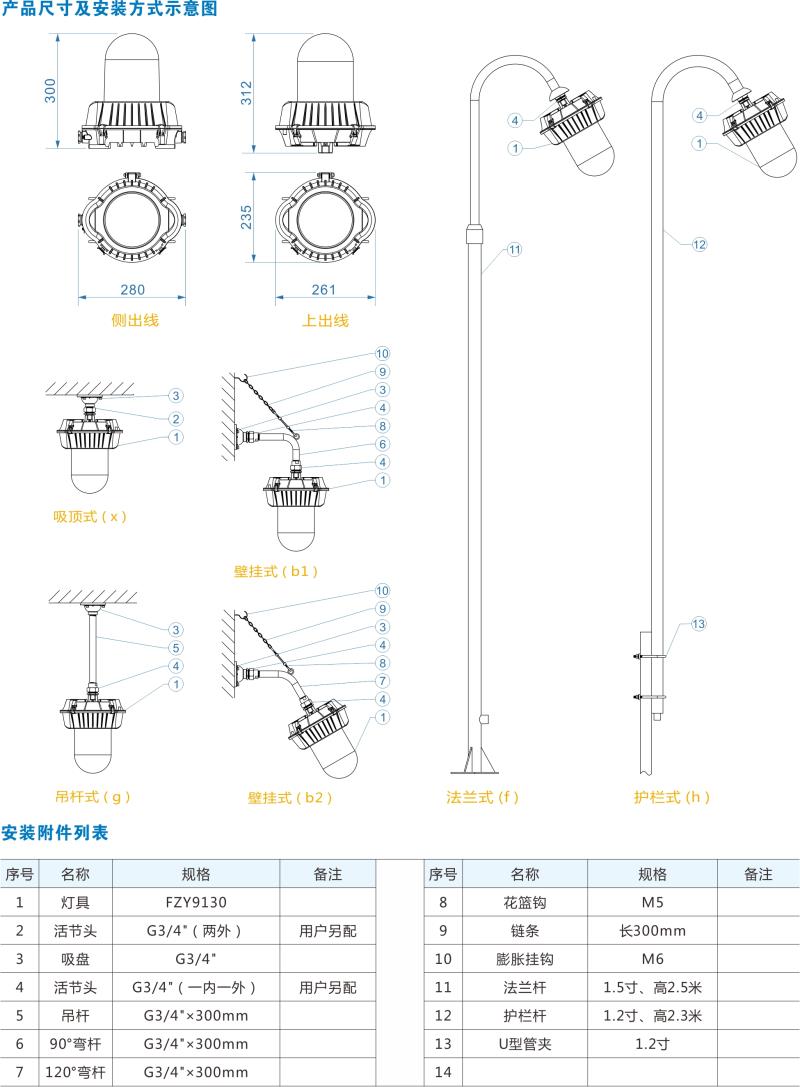 产品尺寸及安装方式示意图

300

312

235

280

261

侧出线

上出线

3
2
1

吸顶式（x）

10
9
3
4
8
6
4
1

壁挂式（b1）

3
5
4
1

吊杆式（g）

10
9
3
4
8
7
4
1

壁挂式（b2）

4
1
11

法兰式（f）

4
1
12
13

护栏式（h）

安装附件列表

| 序号 | 名称 | 规格 | 备注 |
|---|---|---|---|
| 1 | 灯具 | FZY9130 | |
| 2 | 活节头 | G3/4"（两外） | 用户另配 |
| 3 | 吸盘 | G3/4" | |
| 4 | 活节头 | G3/4"（一内一外） | 用户另配 |
| 5 | 吊杆 | G3/4"×300mm | |
| 6 | 90°弯杆 | G3/4"×300mm | |
| 7 | 120°弯杆 | G3/4"×300mm | |

| 序号 | 名称 | 规格 | 备注 |
|---|---|---|---|
| 8 | 花篮钩 | M5 | |
| 9 | 链条 | 长300mm | |
| 10 | 膨胀挂钩 | M6 | |
| 11 | 法兰杆 | 1.5寸、高2.5米 | |
| 12 | 护栏杆 | 1.2寸、高2.3米 | |
| 13 | U型管夹 | 1.2寸 | |
| 14 | | | |